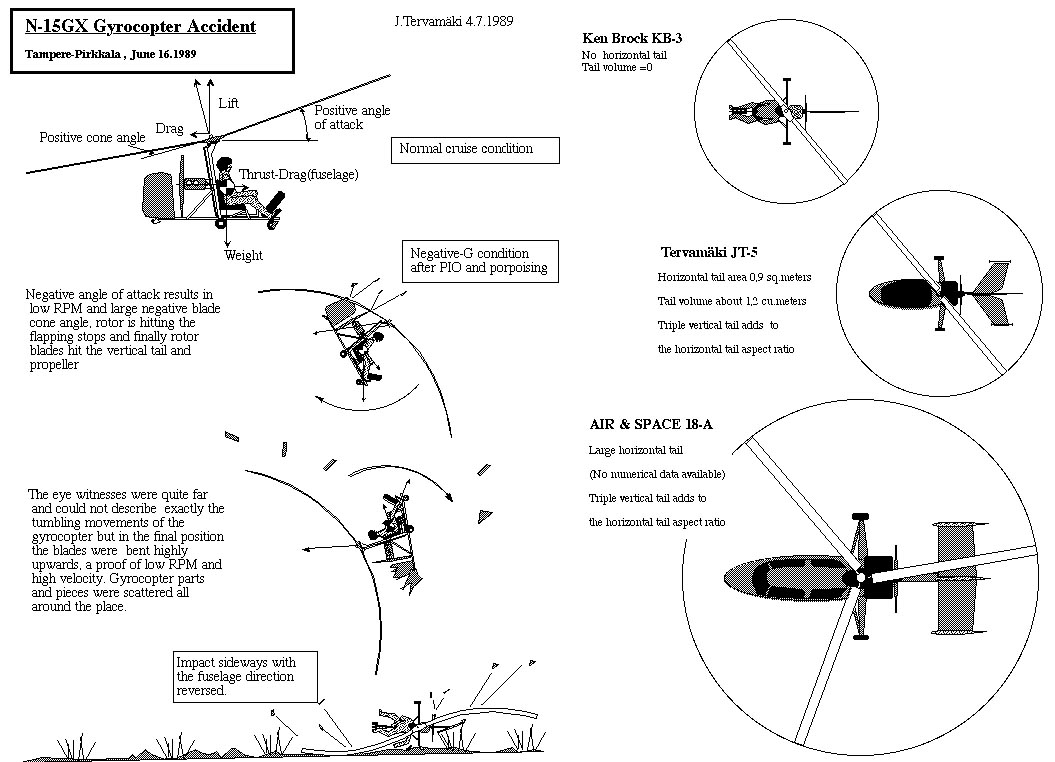 N-15GX Gyrocopter Accident

Tampere-Pirkkala , June 16.1989

J.Tervamäki 4.7.1989

Lift

Positive angle of attack

Drag

Positive cone angle

Thrust-Drag(fuselage)

Weight

Normal cruise condition

Negative-G condition after PIO and porpoising

Negative angle of attack results in low RPM and large negative blade cone angle, rotor is hitting the flapping stops and finally rotor blades hit the vertical tail and propeller

The eye witnesses were quite far and could not describe exactly the tumbling movements of the gyrocopter but in the final position the blades were bent highly upwards, a proof of low RPM and high velocity. Gyrocopter parts and pieces were scattered all around the place.

Impact sideways with the fuselage direction reversed.

Ken Brock KB-3

No horizontal tail

Tail volume =0

Tervamäki JT-5

Horizontal tail area 0,9 sq.meters

Tail volume about 1,2 cu.meters

Triple vertical tail adds to

the horizontal tail aspect ratio

AIR & SPACE 18-A

Large horizontal tail

(No numerical data available)

Triple vertical tail adds to

the horizontal tail aspect ratio